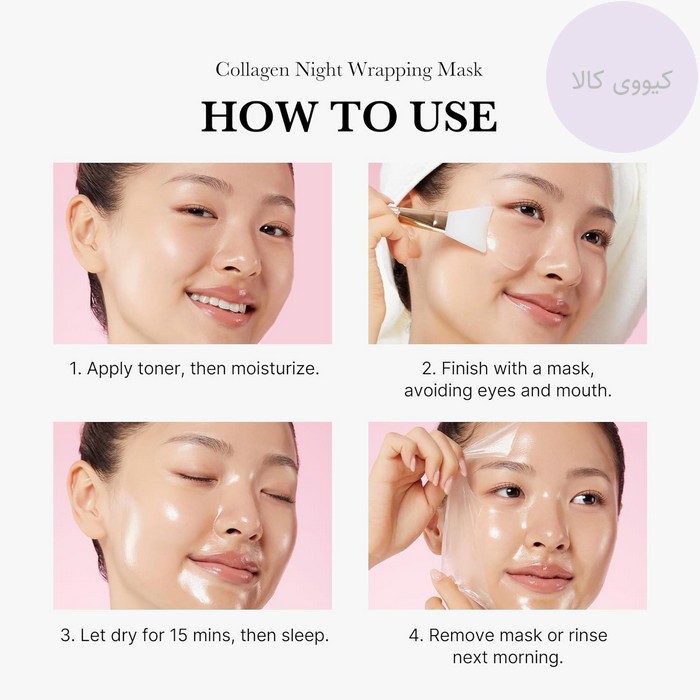 Collagen Night Wrapping Mask

کیووی کالا

HOW TO USE

1. Apply toner, then moisturize.

2. Finish with a mask, avoiding eyes and mouth.

3. Let dry for 15 mins, then sleep.

4. Remove mask or rinse next morning.